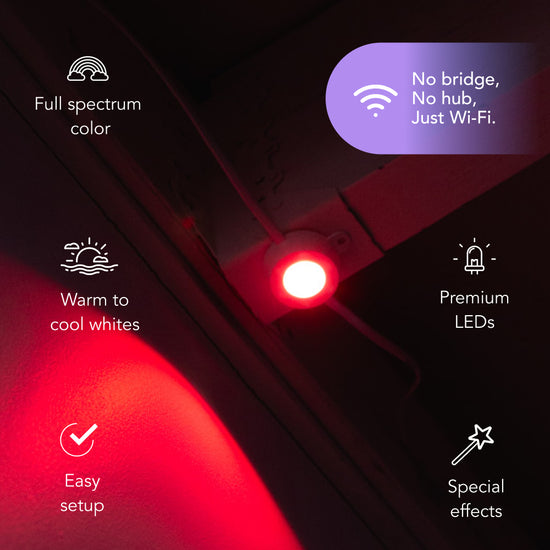 Full spectrum color

No bridge,
No hub,
Just Wi-Fi.

Warm to cool whites

Premium LEDs

Easy setup

Special effects