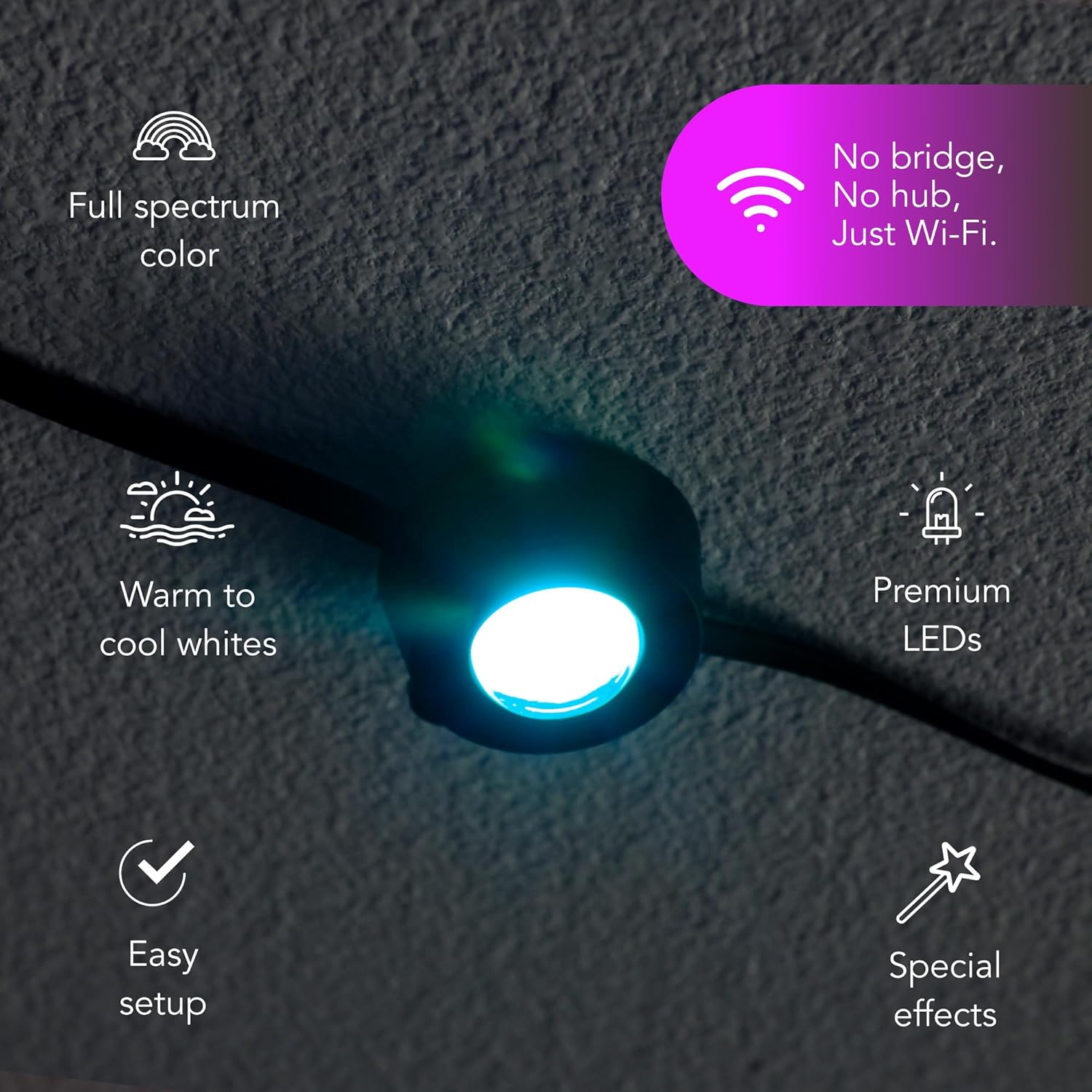 Full spectrum color

No bridge,
No hub,
Just Wi-Fi.

Warm to cool whites

Premium LEDs

Easy setup

Special effects